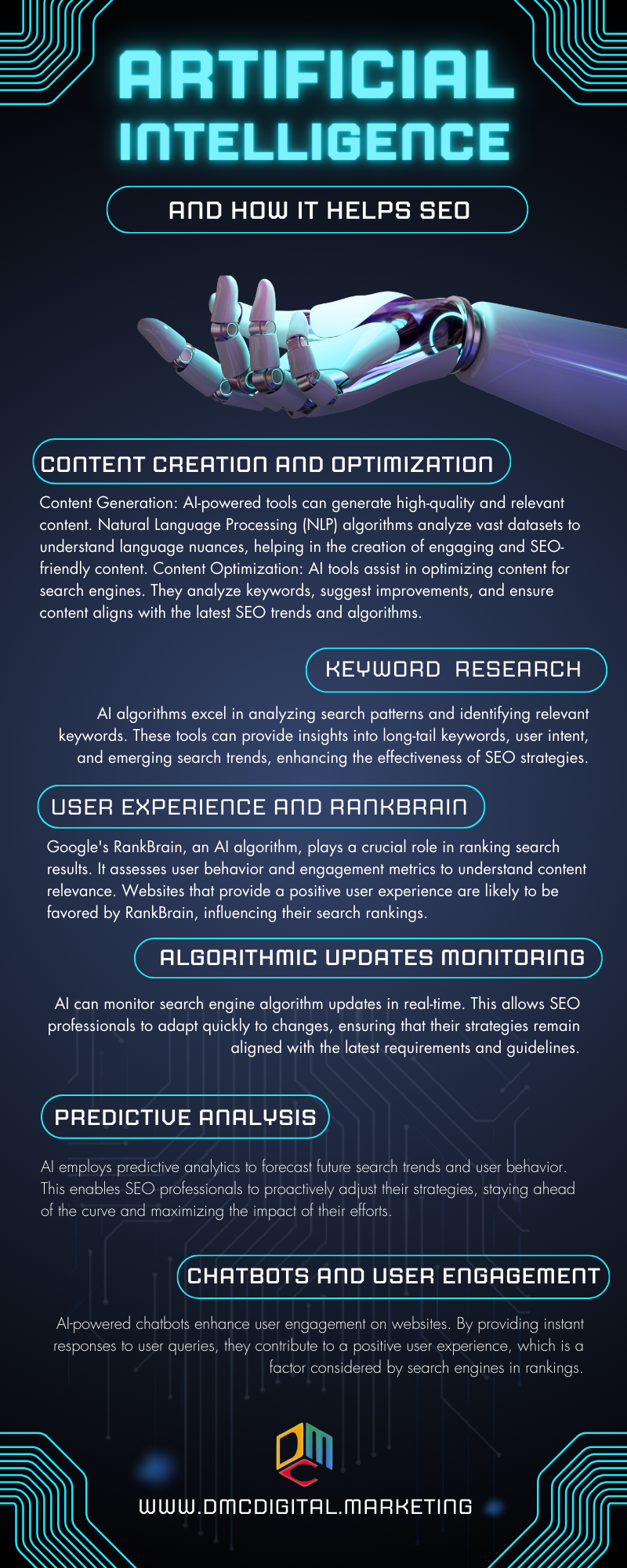 ARTIFICIAL INTELLIGENCE

AND HOW IT HELPS SEO

CONTENT CREATION AND OPTIMIZATION

Content Generation: AI-powered tools can generate high-quality and relevant content. Natural Language Processing (NLP) algorithms analyze vast datasets to understand language nuances, helping in the creation of engaging and SEO-friendly content. Content Optimization: AI tools assist in optimizing content for search engines. They analyze keywords, suggest improvements, and ensure content aligns with the latest SEO trends and algorithms.

KEYWORD RESEARCH

AI algorithms excel in analyzing search patterns and identifying relevant keywords. These tools can provide insights into long-tail keywords, user intent, and emerging search trends, enhancing the effectiveness of SEO strategies.

USER EXPERIENCE AND RANKBRAIN

Google's RankBrain, an AI algorithm, plays a crucial role in ranking search results. It assesses user behavior and engagement metrics to understand content relevance. Websites that provide a positive user experience are likely to be favored by RankBrain, influencing their search rankings.

ALGORITHMIC UPDATES MONITORING

AI can monitor search engine algorithm updates in real-time. This allows SEO professionals to adapt quickly to changes, ensuring that their strategies remain aligned with the latest requirements and guidelines.

PREDICTIVE ANALYSIS

AI employs predictive analytics to forecast future search trends and user behavior. This enables SEO professionals to proactively adjust their strategies, staying ahead of the curve and maximizing the impact of their efforts.

CHATBOTS AND USER ENGAGEMENT

AI-powered chatbots enhance user engagement on websites. By providing instant responses to user queries, they contribute to a positive user experience, which is a factor considered by search engines in rankings.

DMC

WWW.DMCDIGITAL.MARKETING